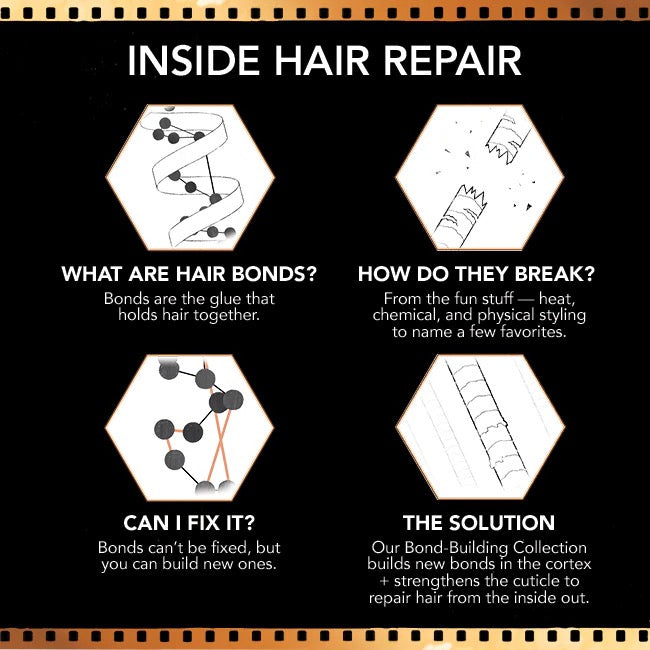 INSIDE HAIR REPAIR

WHAT ARE HAIR BONDS?
Bonds are the glue that holds hair together.

HOW DO THEY BREAK?
From the fun stuff — heat, chemical, and physical styling to name a few favorites.

CAN I FIX IT?
Bonds can't be fixed, but you can build new ones.

THE SOLUTION
Our Bond-Building Collection builds new bonds in the cortex + strengthens the cuticle to repair hair from the inside out.